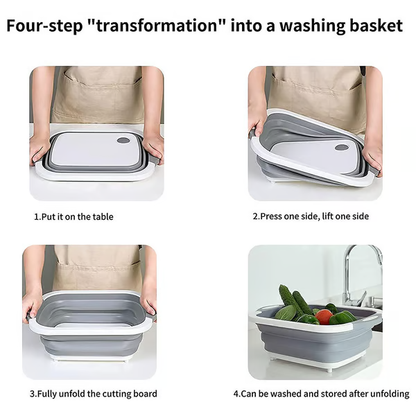 Four-step "transformation" into a washing basket

1.Put it on the table

2.Press one side, lift one side

3.Fully unfold the cutting board

4.Can be washed and stored after unfolding