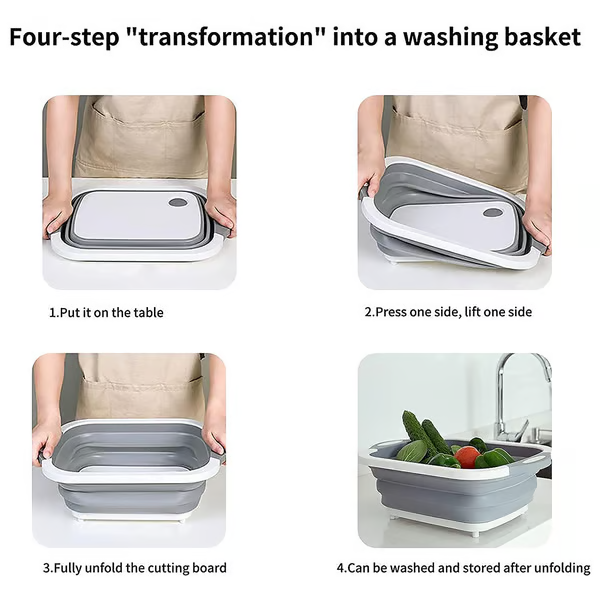 Four-step "transformation" into a washing basket

1.Put it on the table

2.Press one side, lift one side

3.Fully unfold the cutting board

4.Can be washed and stored after unfolding