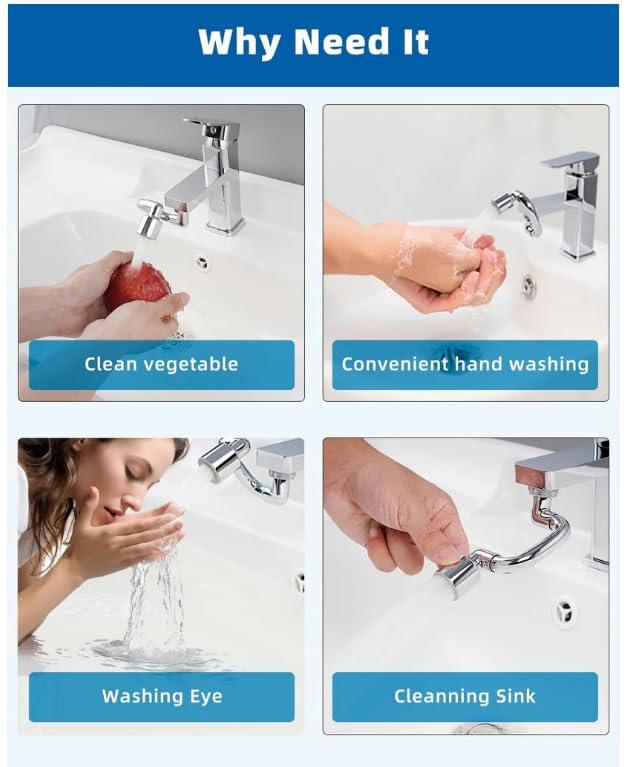 Why Need It

Clean vegetable

Convenient hand washing

Washing Eye

Cleanning Sink