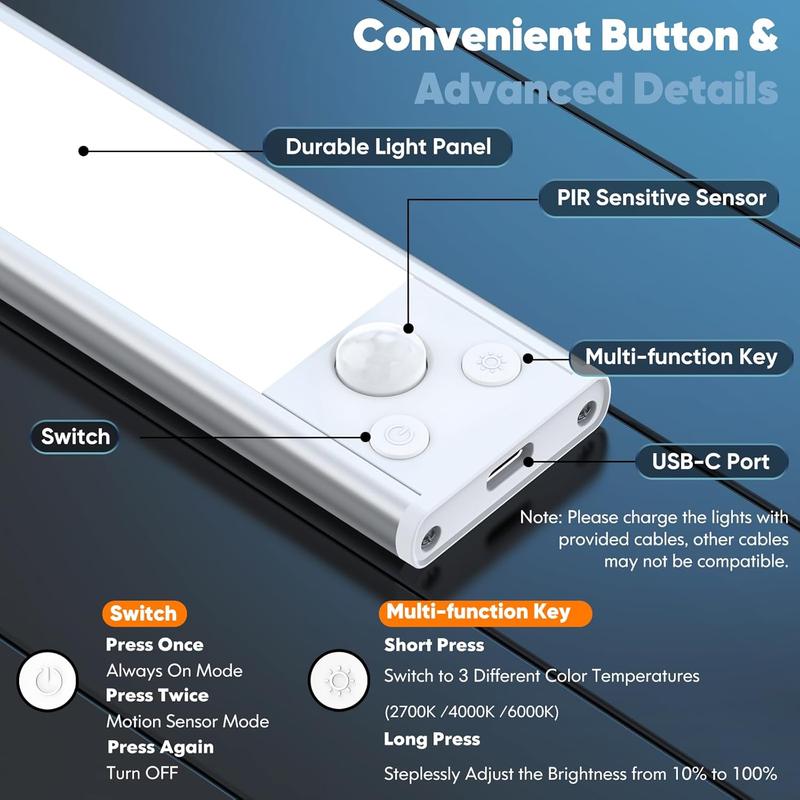 Convenient Button &
Advanced Details

Durable Light Panel

PIR Sensitive Sensor

Multi-function Key

Switch

USB-C Port

Note: Please charge the lights with provided cables, other cables may not be compatible.

Switch
Press Once
Always On Mode
Press Twice
Motion Sensor Mode
Press Again
Turn OFF

Multi-function Key
Short Press
Switch to 3 Different Color Temperatures
(2700K /4000K /6000K)
Long Press
Steplessly Adjust the Brightness from 10% to 100%